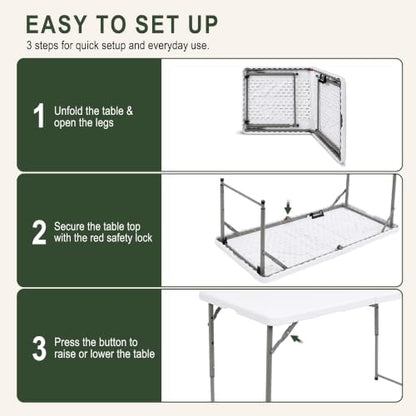 EASY TO SET UP

3 steps for quick setup and everyday use.

1 Unfold the table & open the legs

2 Secure the table top with the red safety lock

3 Press the button to raise or lower the table