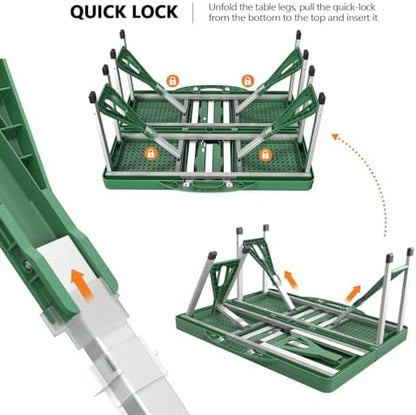 QUICK LOCK

Unfold the table legs, pull the quick-lock from the bottom to the top and insert it