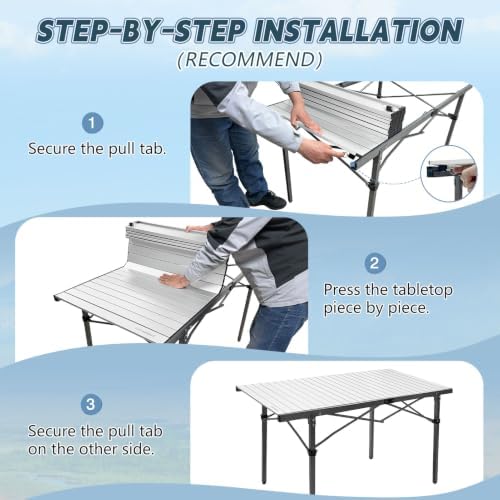 STEP-BY-STEP INSTALLATION

(RECOMMEND)

1

Secure the pull tab.

2

Press the tabletop piece by piece.

3

Secure the pull tab on the other side.